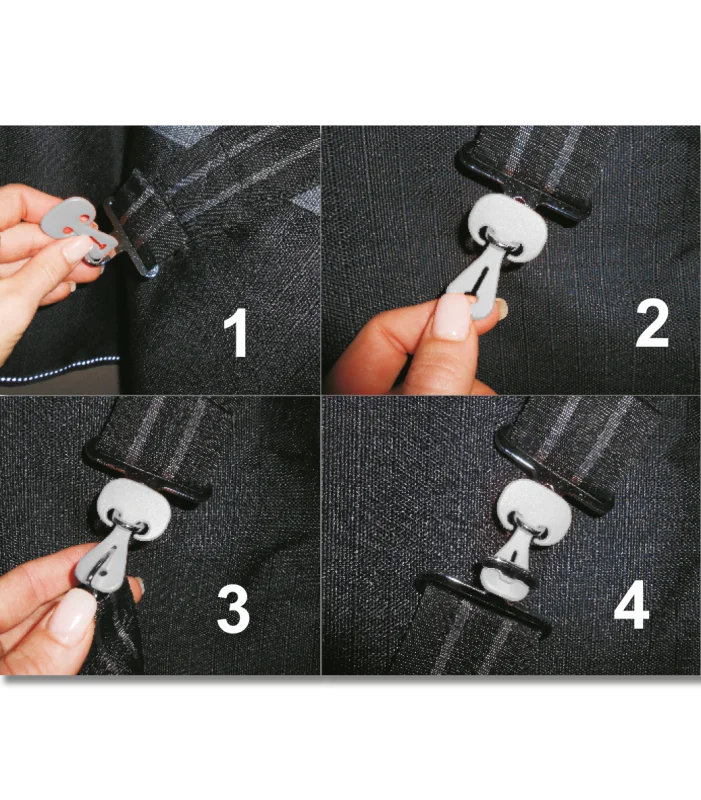 1

2

3

4